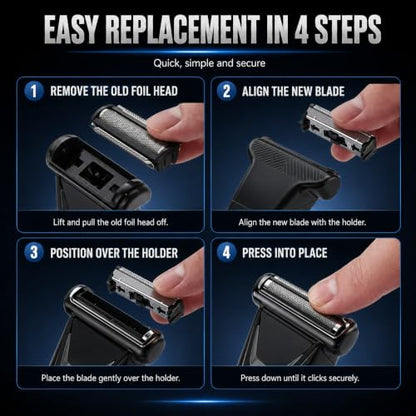 EASY REPLACEMENT IN 4 STEPS

Quick, simple and secure

1 REMOVE THE OLD FOIL HEAD

Lift and pull the old foil head off.

2 ALIGN THE NEW BLADE

Align the new blade with the holder.

3 POSITION OVER THE HOLDER

Place the blade gently over the holder.

4 PRESS INTO PLACE

Press down until it clicks securely.