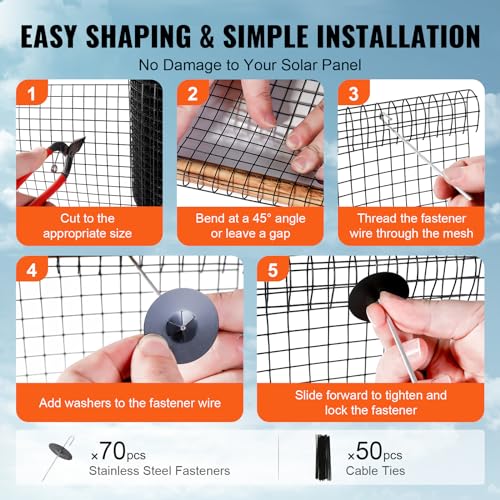 EASY SHAPING & SIMPLE INSTALLATION

No Damage to Your Solar Panel

1

Cut to the appropriate size

2

Bend at a 45° angle or leave a gap

3

Thread the fastener wire through the mesh

4

Add washers to the fastener wire

5

Slide forward to tighten and lock the fastener

×70pcs
Stainless Steel Fasteners

×50pcs
Cable Ties